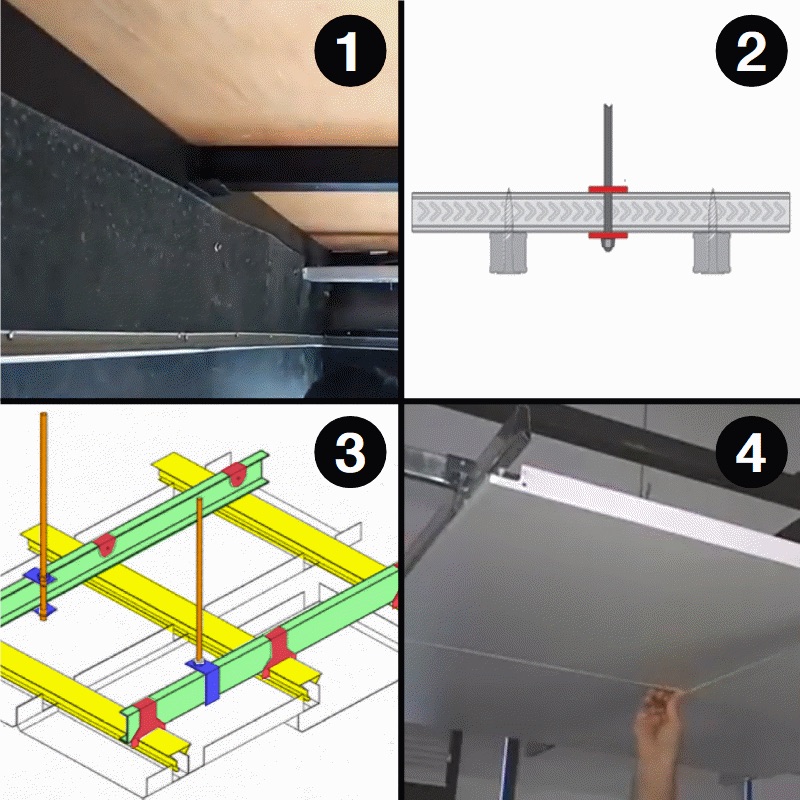 1
2
3
4