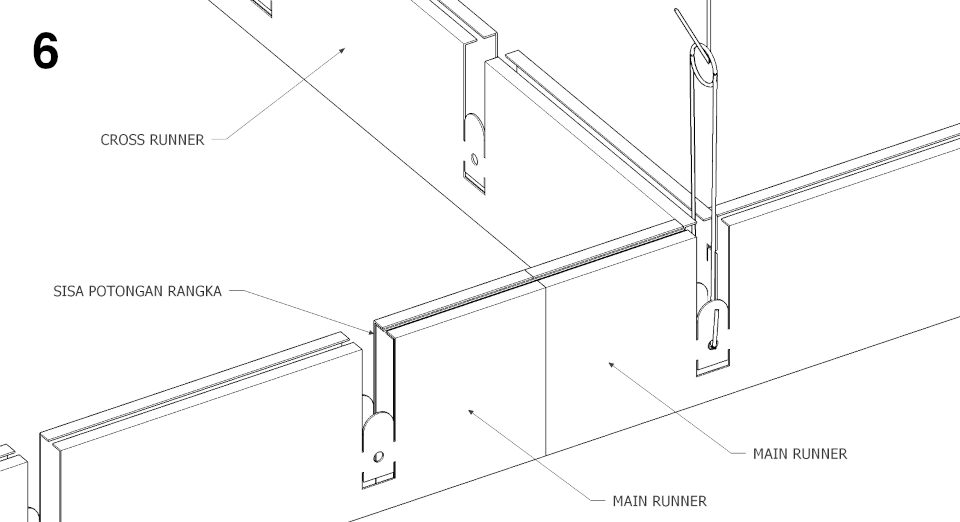 6

CROSS RUNNER

SISA POTONGAN RANGKA

MAIN RUNNER

MAIN RUNNER