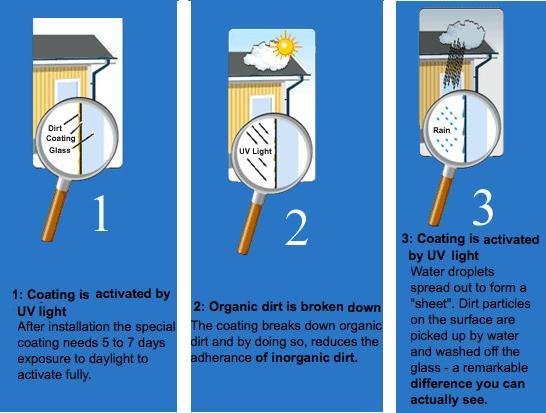 Dirt
Coating
Glass

1

1: Coating is activated by UV light
After installation the special coating needs 5 to 7 days exposure to daylight to activate fully.

UV Light

2

2: Organic dirt is broken down
The coating breaks down organic dirt and by doing so, reduces the adherance of inorganic dirt.

Rain

3

3: Coating is activated by UV light
Water droplets spread out to form a "sheet". Dirt particles on the surface are picked up by water and washed off the glass - a remarkable difference you can actually see.