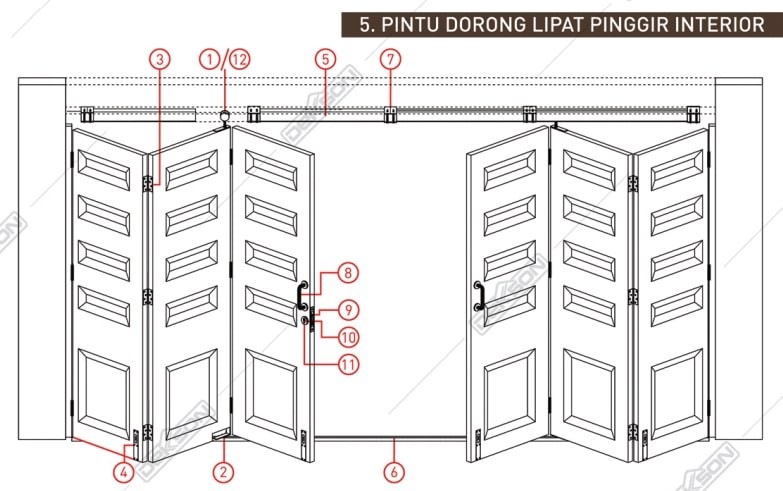 5. PINTU DORONG LIPAT PINGGIR INTERIOR

3
1/12
5
7
8
9
10
11
4
2
6
DEKSON
DEKSON
DEKSON
DEKSON
DEKSON