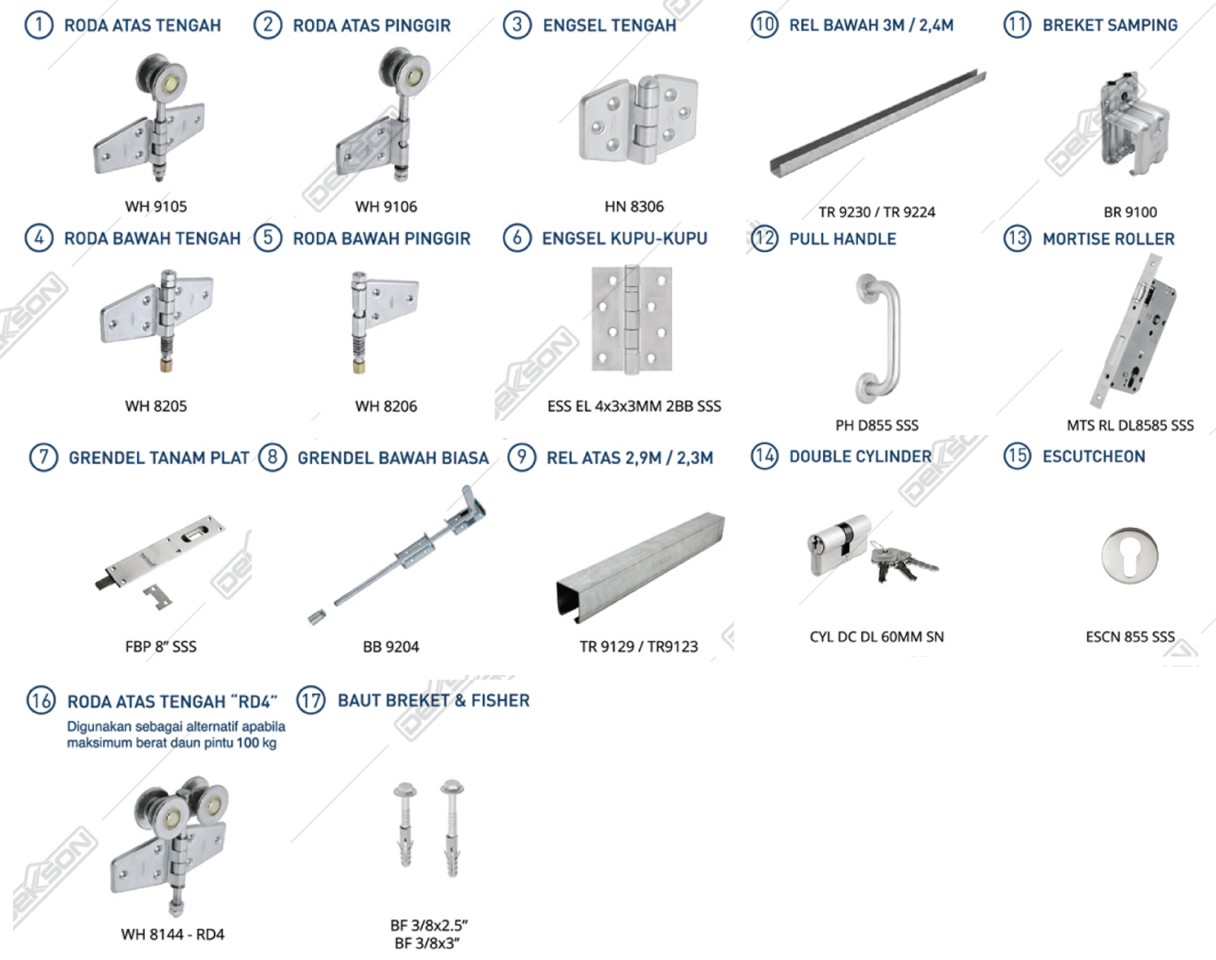 1 RODA ATAS TENGAH
WH 9105

2 RODA ATAS PINGGIR
WH 9106

3 ENGSEL TENGAH
HN 8306

10 REL BAWAH 3M / 2,4M
TR 9230 / TR 9224

11 BREKET SAMPING
BR 9100

4 RODA BAWAH TENGAH
WH 8205

5 RODA BAWAH PINGGIR
WH 8206

6 ENGSEL KUPU-KUPU
ESS EL 4x3x3MM 2BB SSS

12 PULL HANDLE
PH D855 SSS

13 MORTISE ROLLER
MTS RL DL8585 SSS

7 GRENDEL TANAM PLAT
FBP 8" SSS

8 GRENDEL BAWAH BIASA
BB 9204

9 REL ATAS 2,9M / 2,3M
TR 9129 / TR9123

14 DOUBLE CYLINDER
CYL DC DL 60MM SN

15 ESCUTCHEON
ESCN 855 SSS

16 RODA ATAS TENGAH "RD4"
Digunakan sebagai alternatif apabila maksimum berat daun pintu 100 kg
WH 8144 - RD4

17 BAUT BREKET & FISHER
BF 3/8x2.5"
BF 3/8x3"

DEKSON