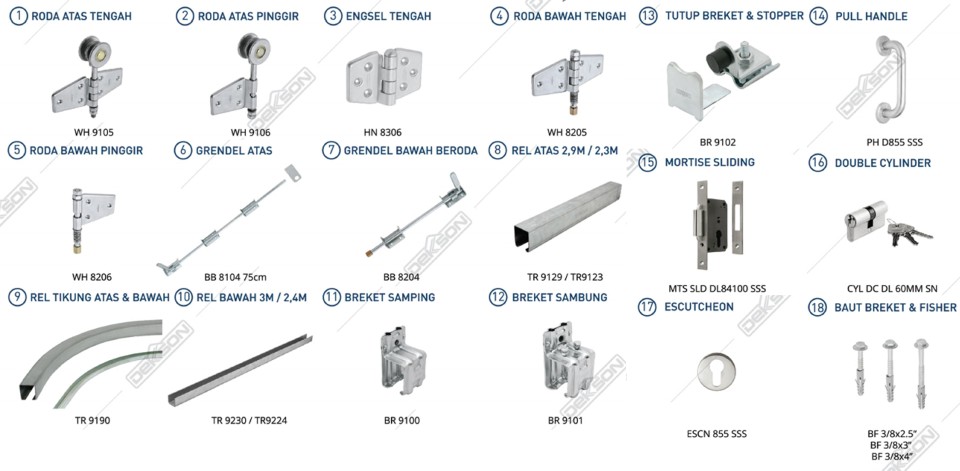 1 RODA ATAS TENGAH
WH 9105

2 RODA ATAS PINGGIR
WH 9106

3 ENGSEL TENGAH
HN 8306

4 RODA BAWAH TENGAH
WH 8205

13 TUTUP BREKET & STOPPER
BR 9102

14 PULL HANDLE
PH D855 SSS

5 RODA BAWAH PINGGIR
WH 8206

6 GRENDEL ATAS
BB 8104 75cm

7 GRENDEL BAWAH BERODA
BB 8204

8 REL ATAS 2,9M / 2,3M
TR 9129 / TR9123

15 MORTISE SLIDING
MTS SLD DL84100 SSS

16 DOUBLE CYLINDER
CYL DC DL 60MM SN

9 REL TIKUNG ATAS & BAWAH
TR 9190

10 REL BAWAH 3M / 2,4M
TR 9230 / TR9224

11 BREKET SAMPING
BR 9100

12 BREKET SAMBUNG
BR 9101

17 ESCUTCHEON
ESCN 855 SSS

18 BAUT BREKET & FISHER
BF 3/8x2.5"
BF 3/8x3"
BF 3/8x4"

DEKSON