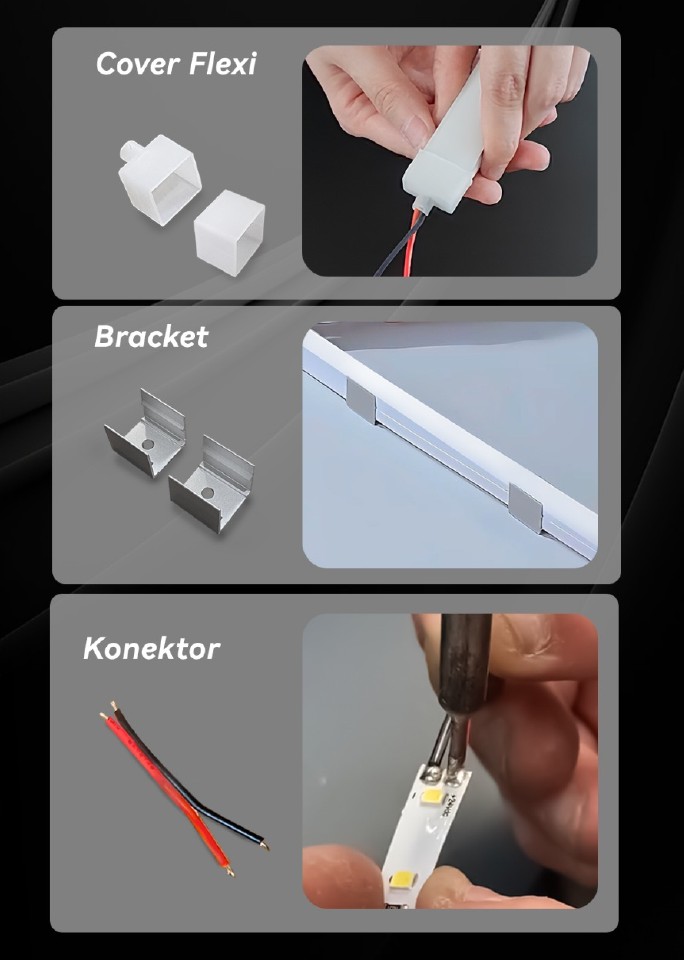 Cover Flexi

Bracket

Konektor