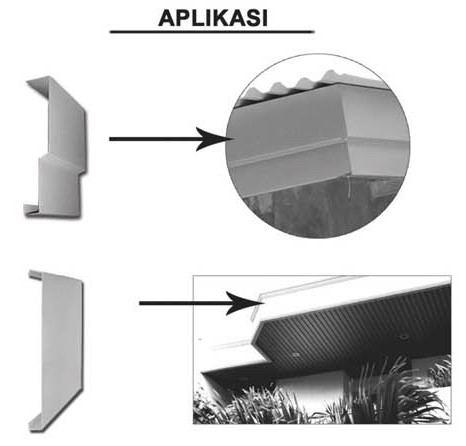 APLIKASI