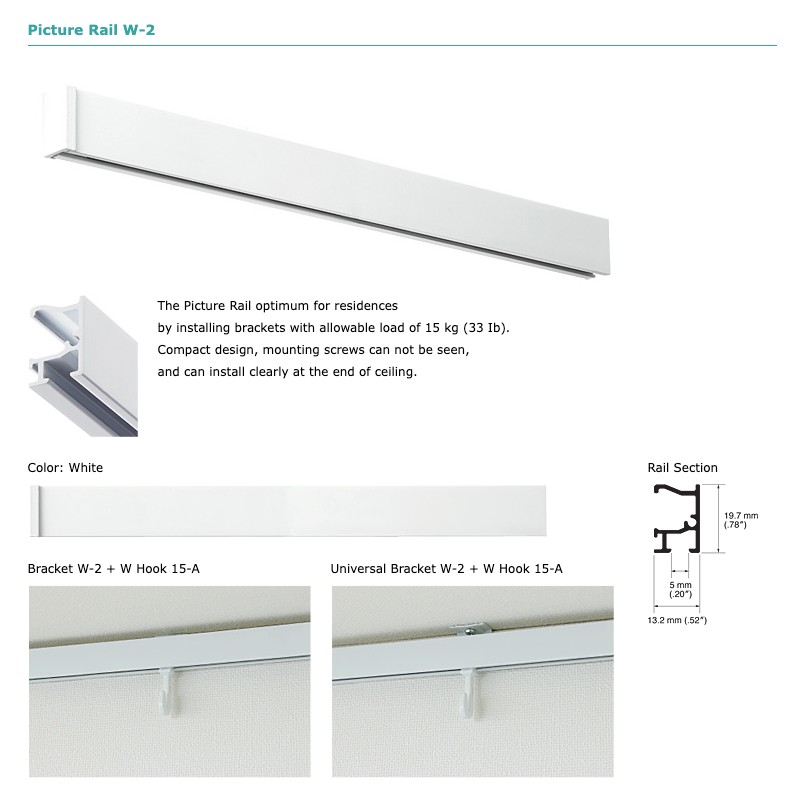 Picture Rail W-2

The Picture Rail optimum for residences
by installing brackets with allowable load of 15 kg (33 Ib).
Compact design, mounting screws can not be seen,
and can install clearly at the end of ceiling.

Color: White

Rail Section

19.7 mm (.78")

5 mm (.20")

13.2 mm (.52")

Bracket W-2 + W Hook 15-A

Universal Bracket W-2 + W Hook 15-A