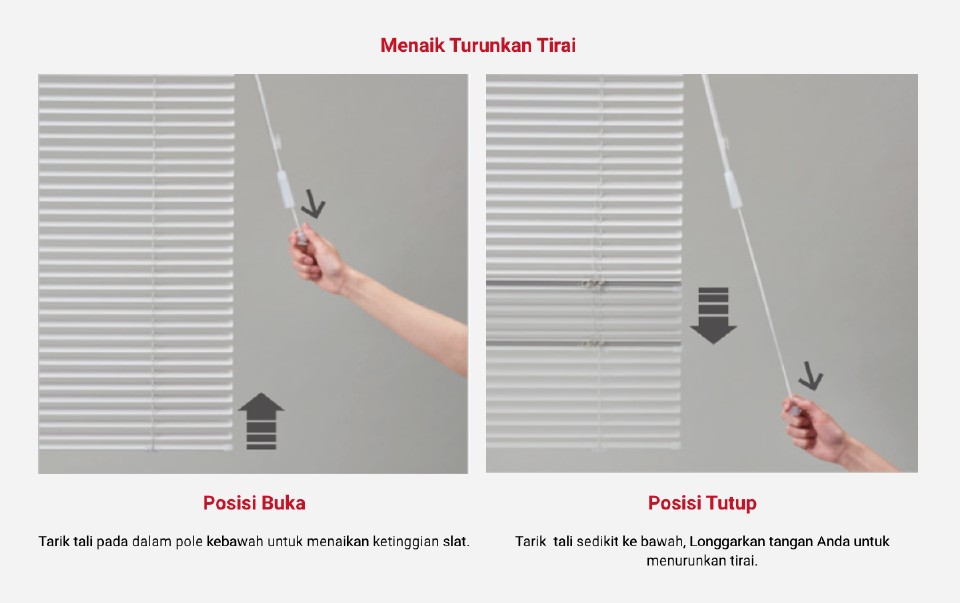 Menaik Turunkan Tirai

Posisi Buka

Tarik tali pada dalam pole kebawah untuk menaikan ketinggian slat.

Posisi Tutup

Tarik tali sedikit ke bawah, Longgarkan tangan Anda untuk menurunkan tirai.